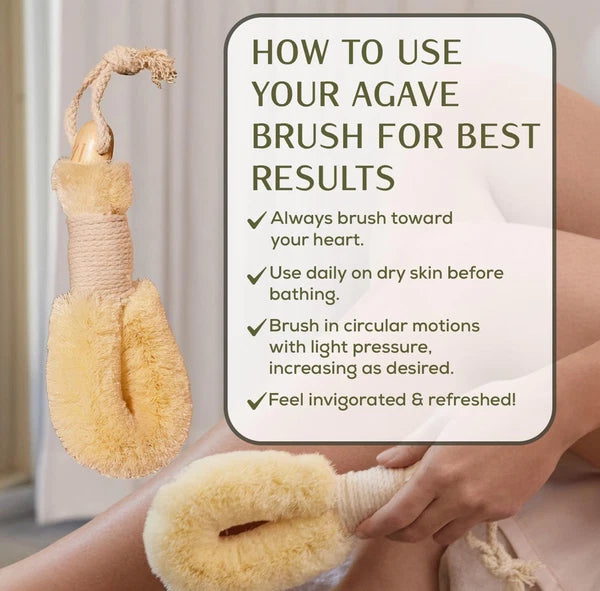 HOW TO USE YOUR AGAVE BRUSH FOR BEST RESULTS

✓ Always brush toward your heart.

✓ Use daily on dry skin before bathing.

✓ Brush in circular motions with light pressure, increasing as desired.

✓ Feel invigorated & refreshed!