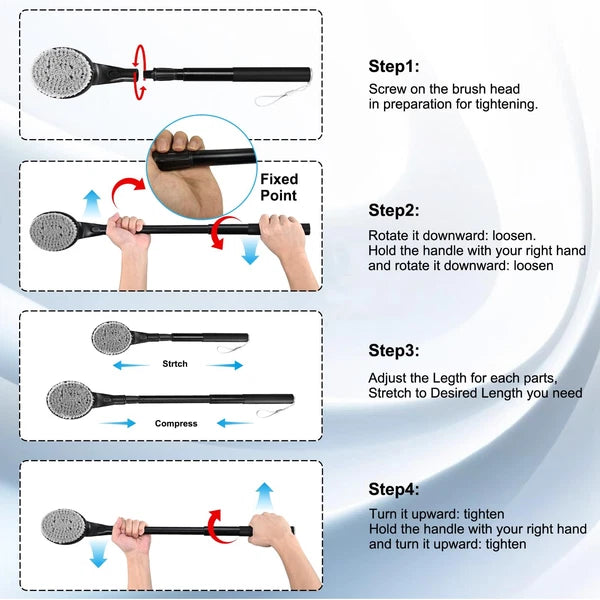 Step1:
Screw on the brush head in preparation for tightening.

Fixed Point

Step2:
Rotate it downward: loosen.
Hold the handle with your right hand and rotate it downward: loosen

Strtch

Compress

Step3:
Adjust the Legth for each parts, Stretch to Desired Length you need

Step4:
Turn it upward: tighten
Hold the handle with your right hand and turn it upward: tighten