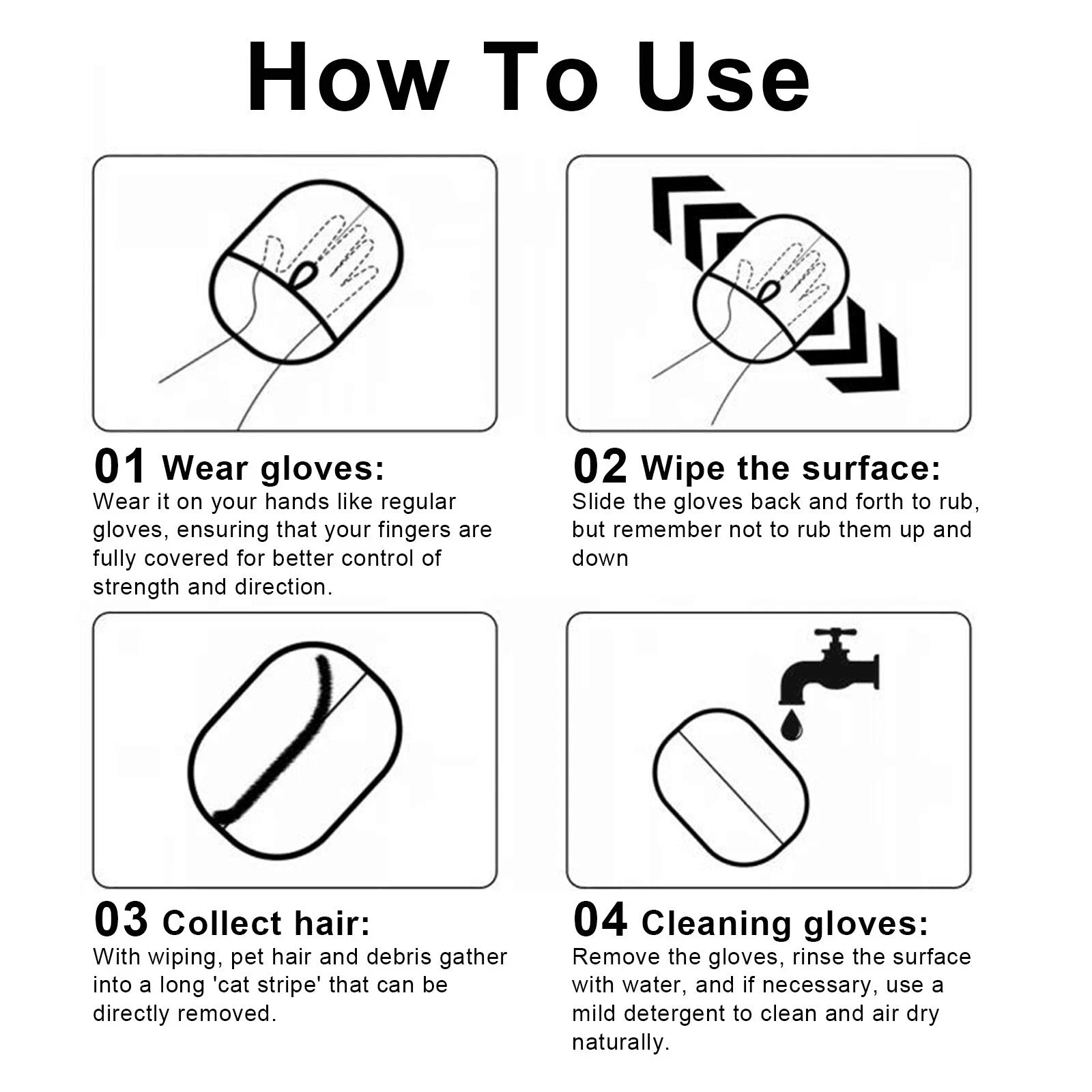 How To Use

01 Wear gloves:
Wear it on your hands like regular gloves, ensuring that your fingers are fully covered for better control of strength and direction.

02 Wipe the surface:
Slide the gloves back and forth to rub, but remember not to rub them up and down

03 Collect hair:
With wiping, pet hair and debris gather into a long 'cat stripe' that can be directly removed.

04 Cleaning gloves:
Remove the gloves, rinse the surface with water, and if necessary, use a mild detergent to clean and air dry naturally.