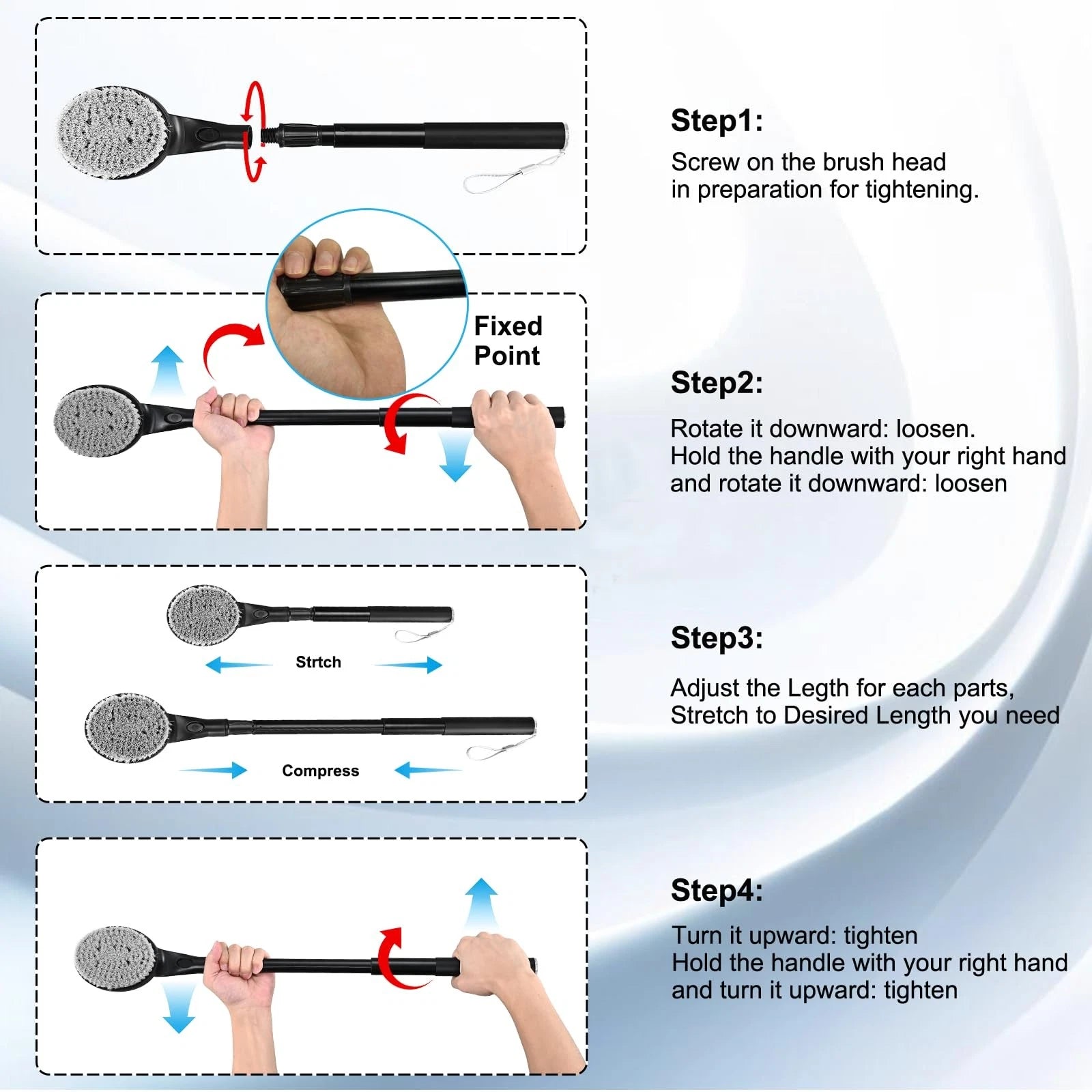 Step1:
Screw on the brush head in preparation for tightening.

Fixed Point

Step2:
Rotate it downward: loosen.
Hold the handle with your right hand and rotate it downward: loosen

Strtch

Compress

Step3:
Adjust the Legth for each parts,
Stretch to Desired Length you need

Step4:
Turn it upward: tighten
Hold the handle with your right hand and turn it upward: tighten